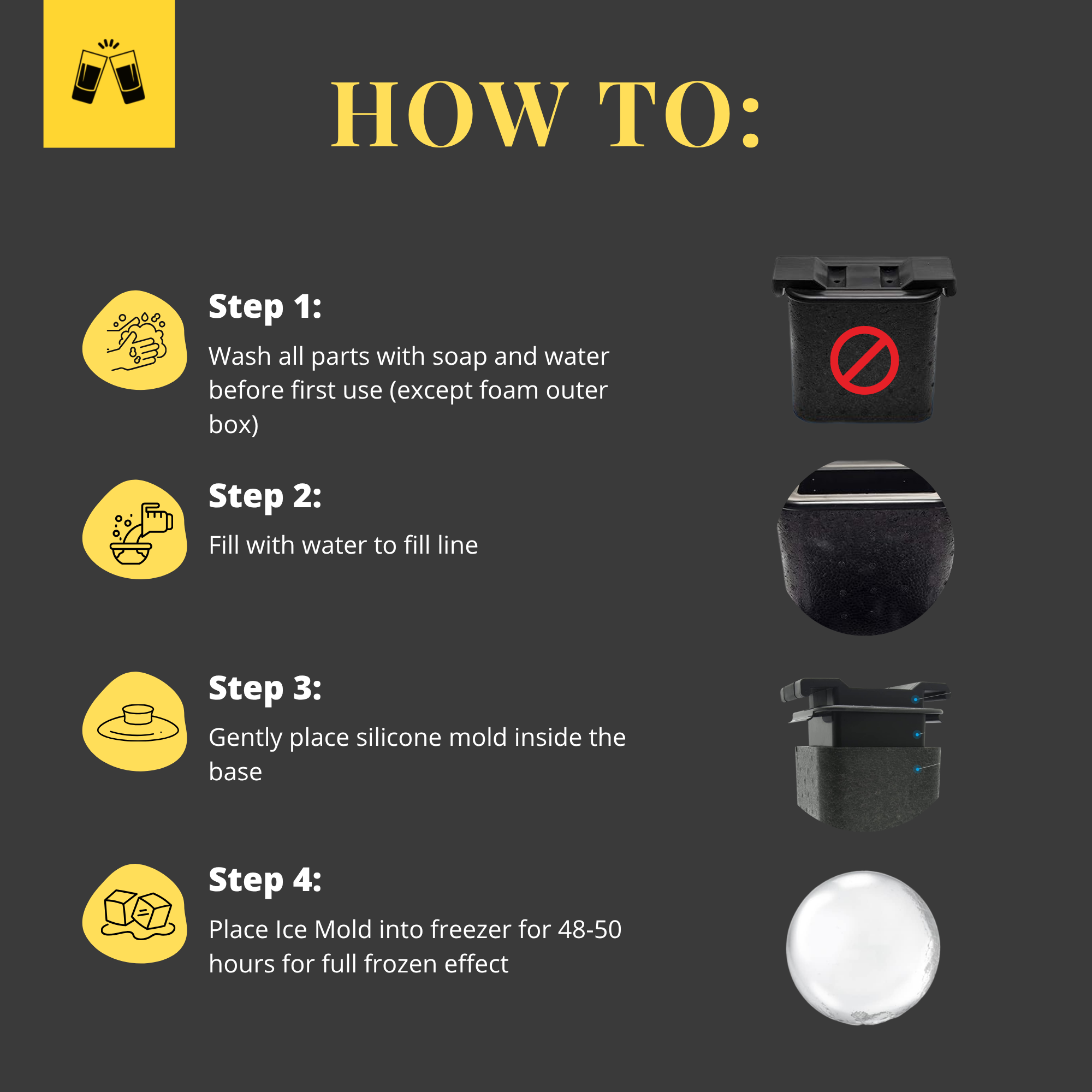 HOW TO:

Step 1:

Wash all parts with soap and water before first use (except foam outer box)

Step 2:

Fill with water to fill line

Step 3:

Gently place silicone mold inside the base

Step 4:

Place Ice Mold into freezer for 48-50 hours for full frozen effect