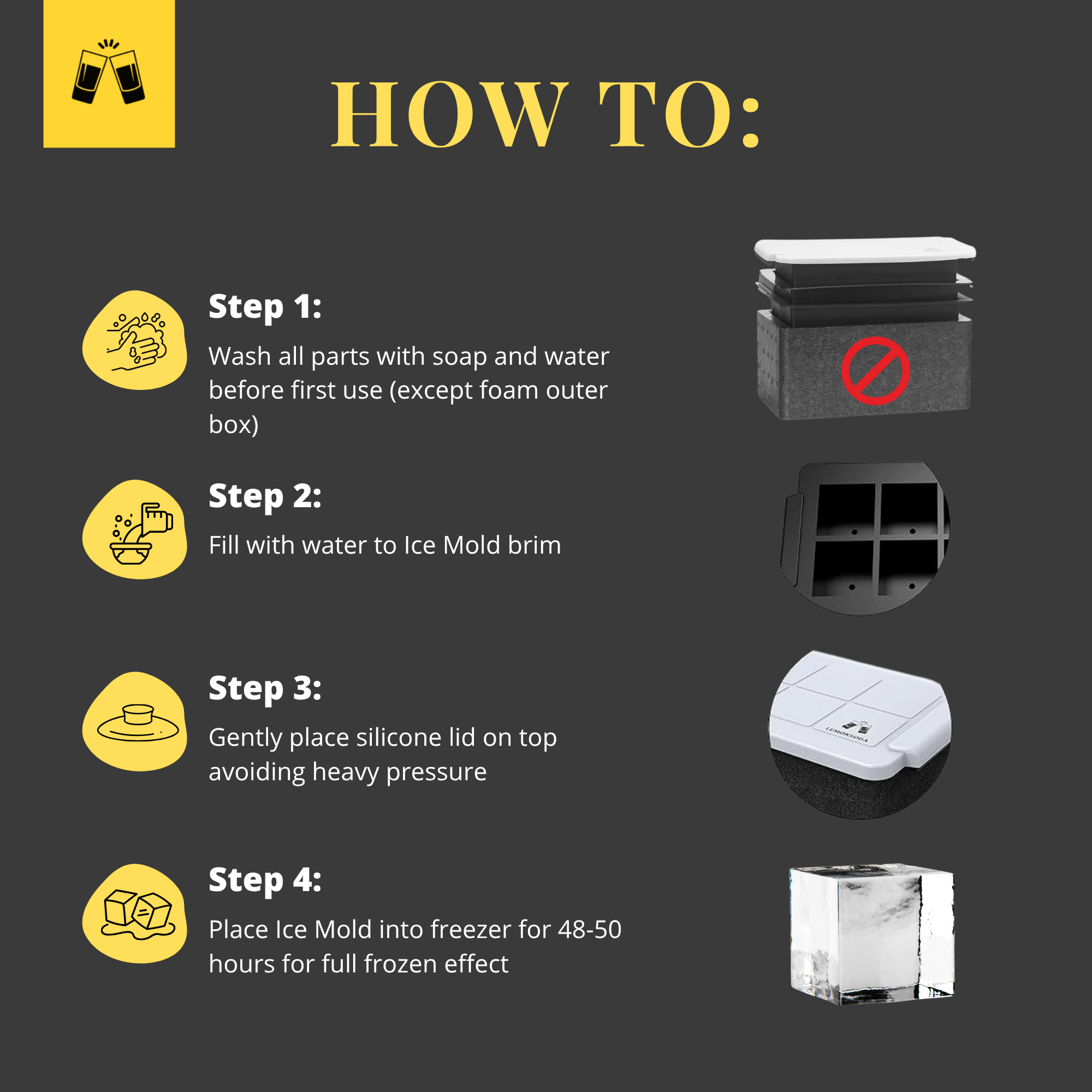 HOW TO:

Step 1:

Wash all parts with soap and water before first use (except foam outer box)

Step 2:

Fill with water to Ice Mold brim

Step 3:

Gently place silicone lid on top avoiding heavy pressure

LEMONSODA

Step 4:

Place Ice Mold into freezer for 48-50 hours for full frozen effect